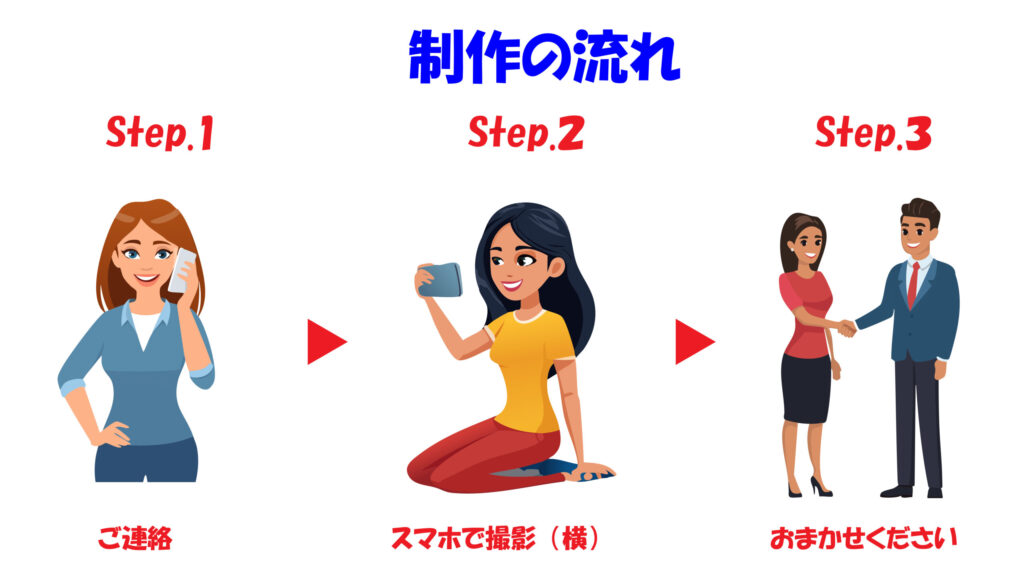 制作の流れ

Step.1

Step.2

Step.3

ご連絡

スマホで撮影（横）

おまかせください